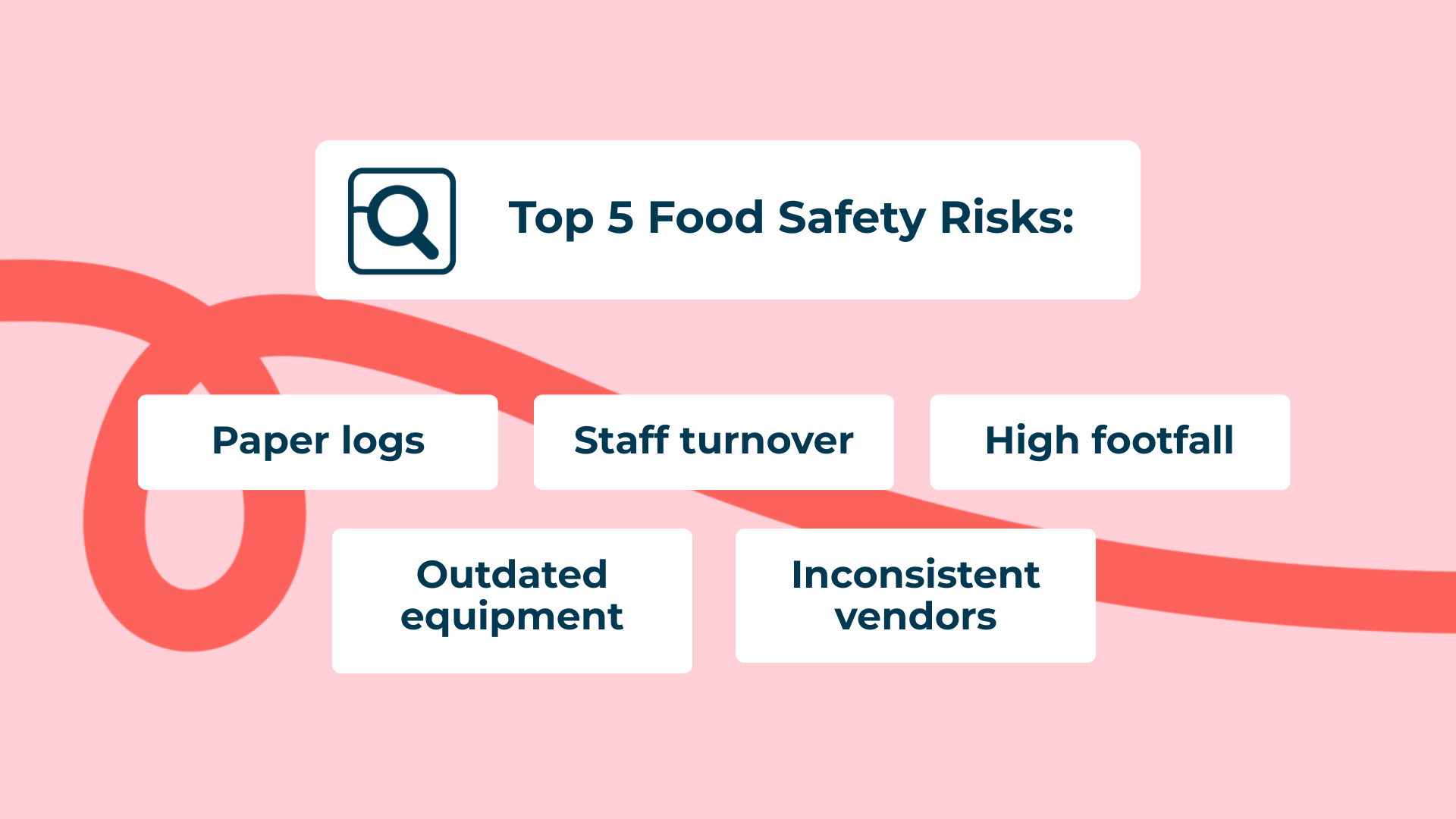 Top 5 Food Safety Risks:

Paper logs

Staff turnover

High footfall

Outdated equipment

Inconsistent vendors