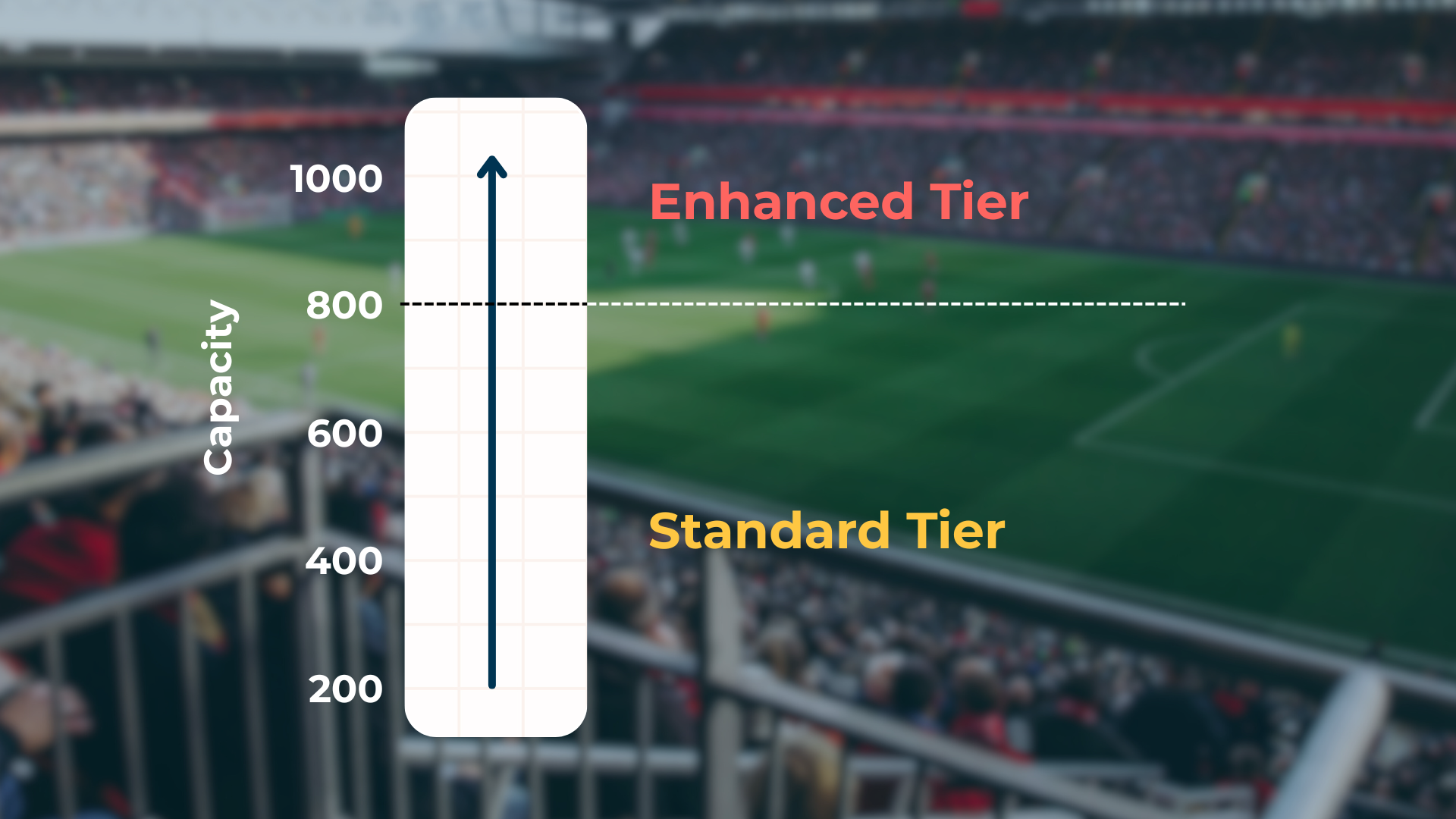 Capacity
1000
800
600
400
200
Enhanced Tier
Standard Tier